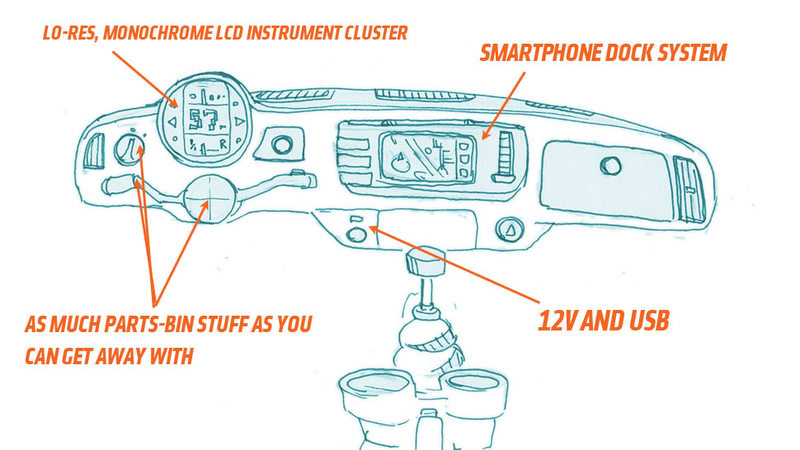 LO-RES, MONOCHROME LCD INSTRUMENT CLUSTER

SMARTPHONE DOCK SYSTEM

57

R

AS MUCH PARTS-BIN STUFF AS YOU CAN GET AWAY WITH

12V AND USB